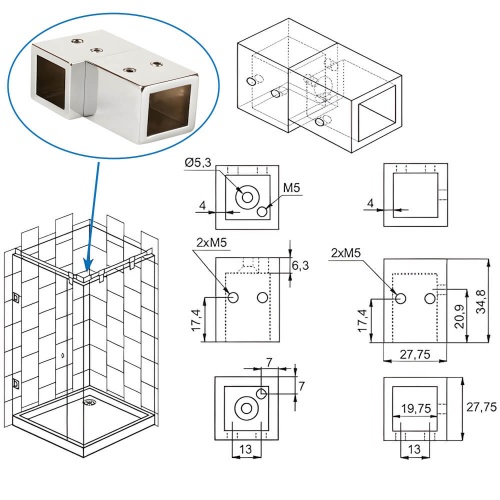 Ø5,3
M5
4
4
2xM5
6,3
17,4
2xM5
17,4
20,9
34,8
27,75
7
7
13
19,75
27,75
13