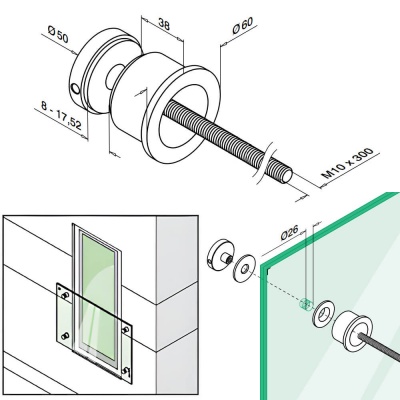 Ø 50
38
Ø 60
8 - 17,52
M10 x 300
Ø26