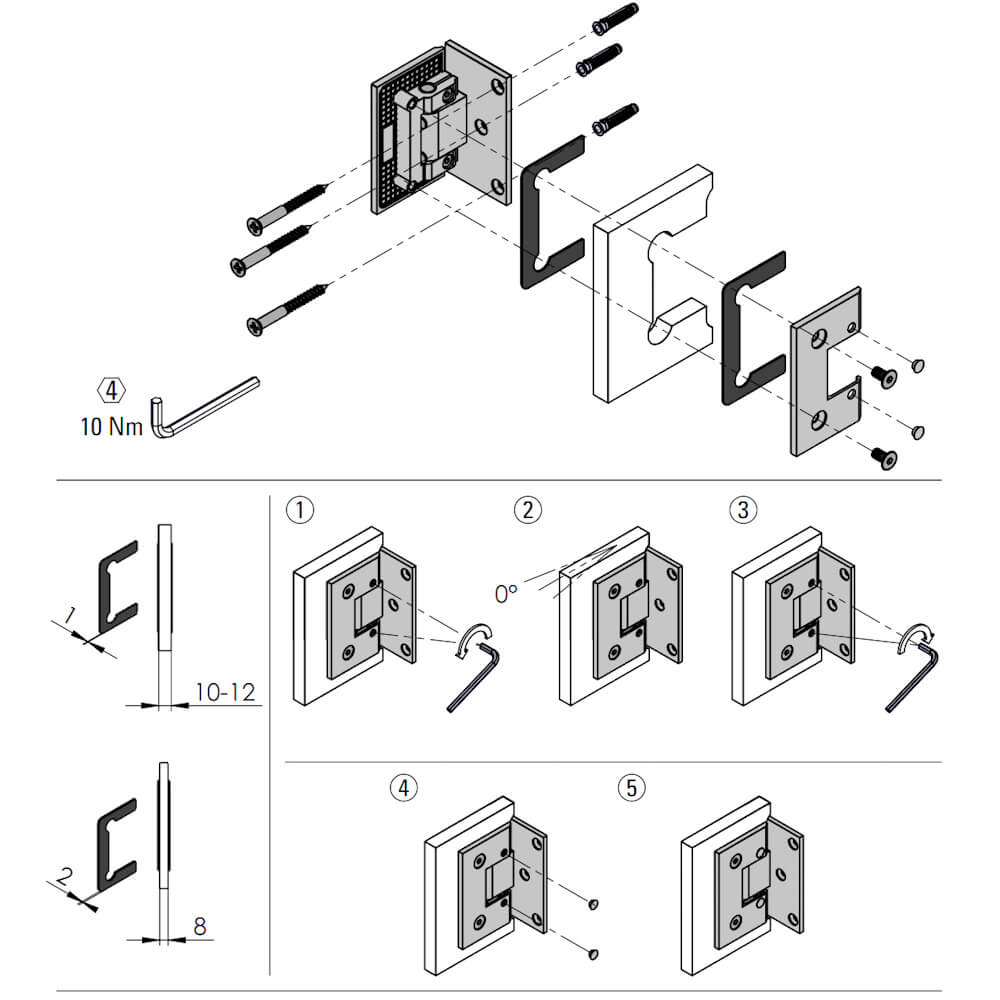 4
10 Nm

1
10-12

2
8

1

2
0°

3

4

5