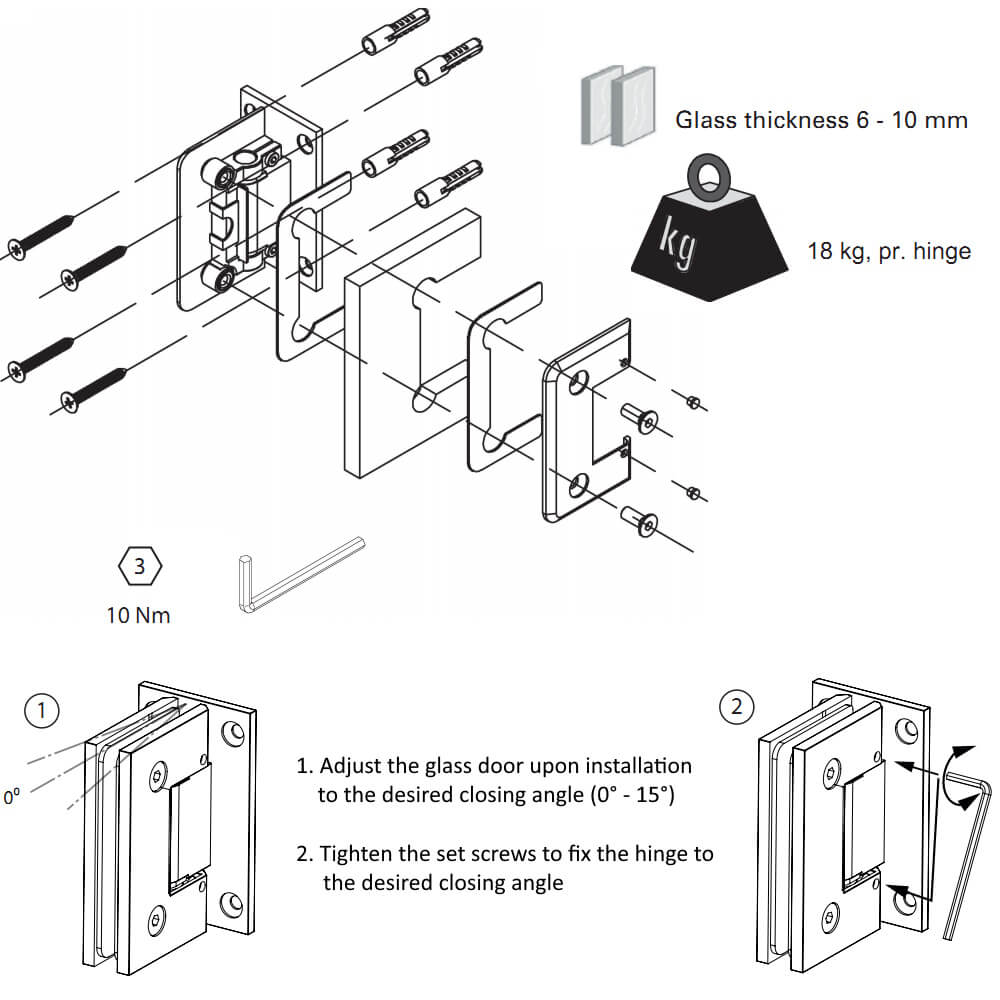 Glass thickness 6 - 10 mm

kg

18 kg, pr. hinge

3

10 Nm

1

0°

1. Adjust the glass door upon installation to the desired closing angle (0° - 15°)

2. Tighten the set screws to fix the hinge to the desired closing angle

2