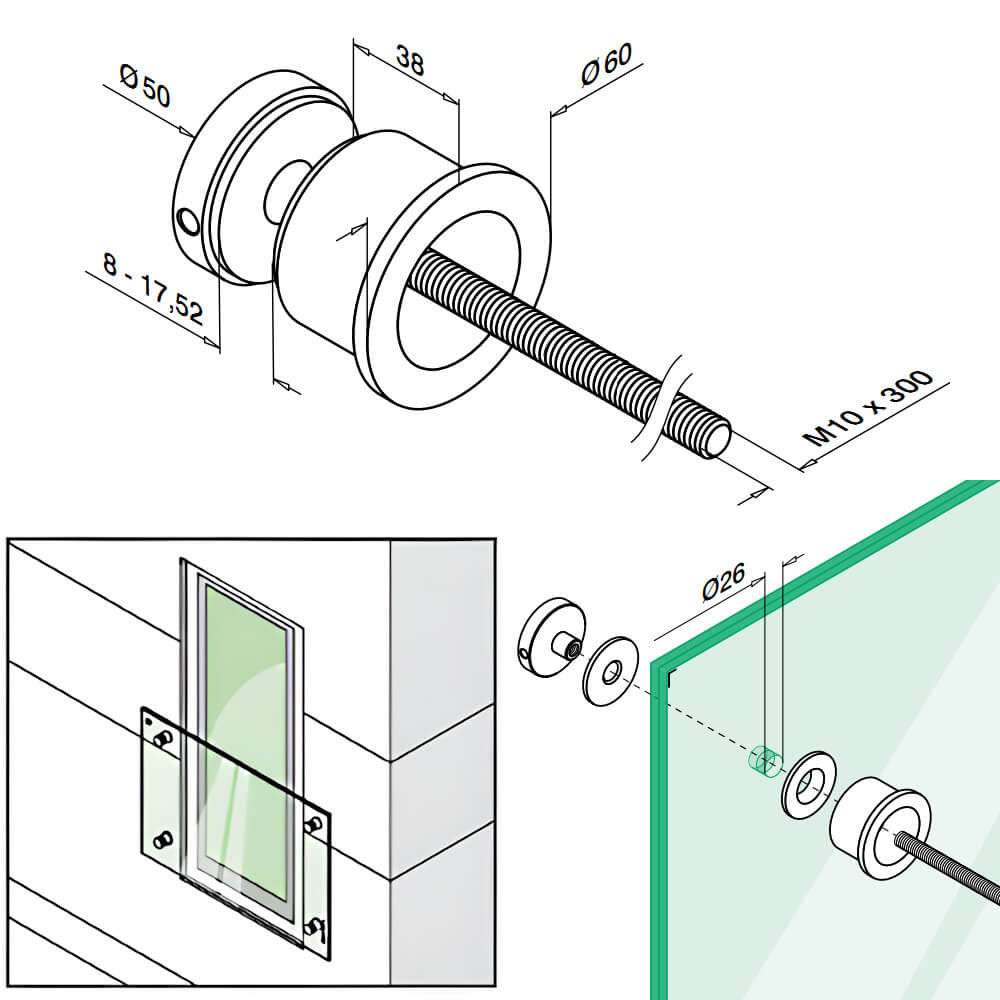 Ø 50

38

Ø 60

8 - 17,52

M10 x 300

Ø26