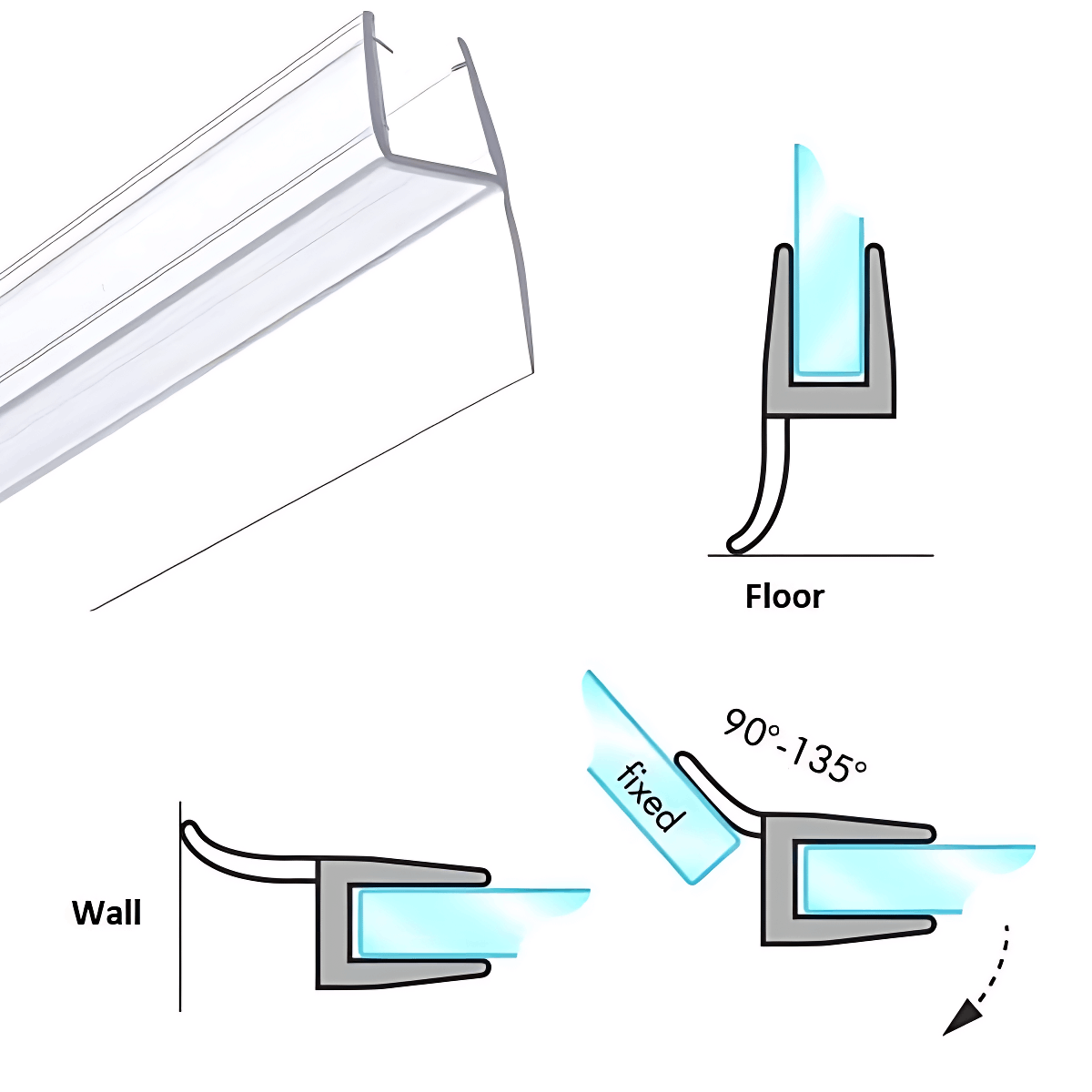 Floor

Wall

fixed

90°-135°