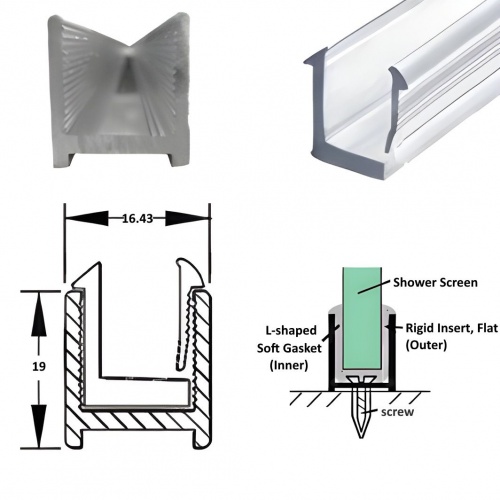 16.43

19

Shower Screen

L-shaped Soft Gasket (Inner)

Rigid Insert, Flat (Outer)

screw