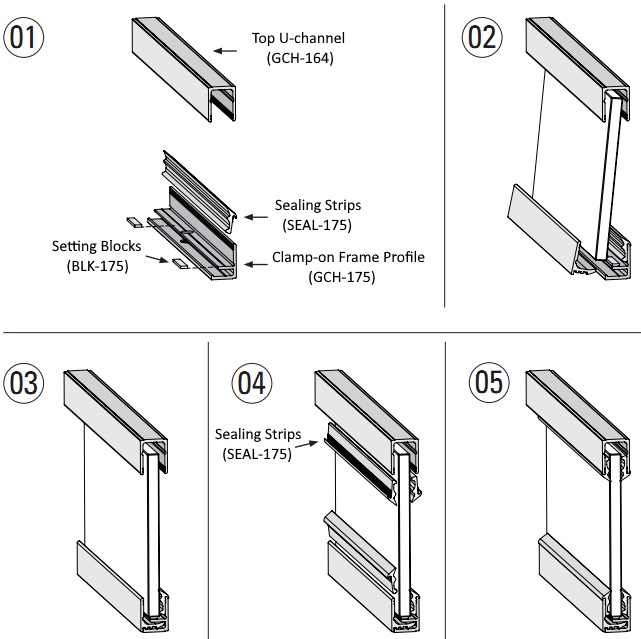 01

Top U-channel
(GCH-164)

Sealing Strips
(SEAL-175)

Setting Blocks
(BLK-175)

Clamp-on Frame Profile
(GCH-175)

02

03

04

Sealing Strips
(SEAL-175)

05