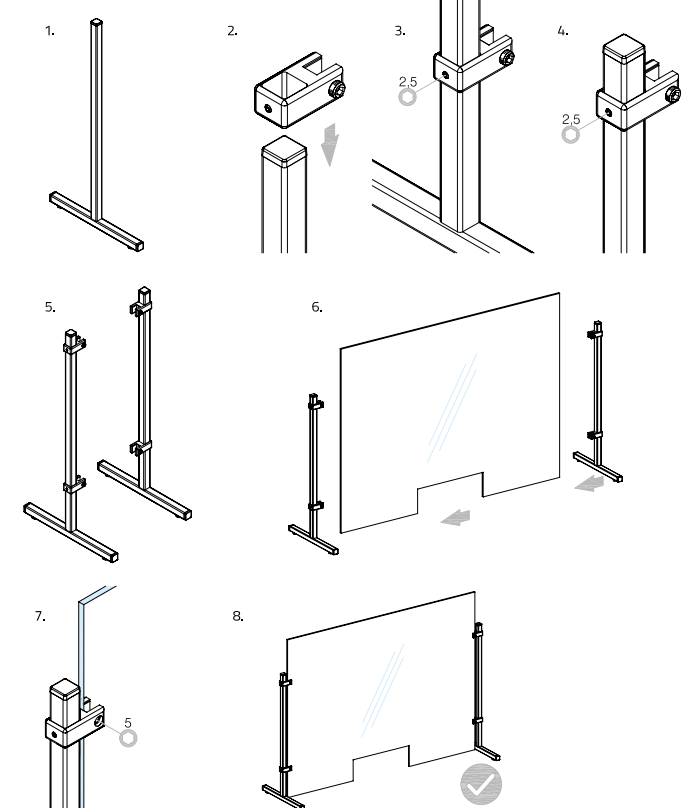 1.

2.

3.

2,5

4.

2,5

5.

6.

7.

5

8.