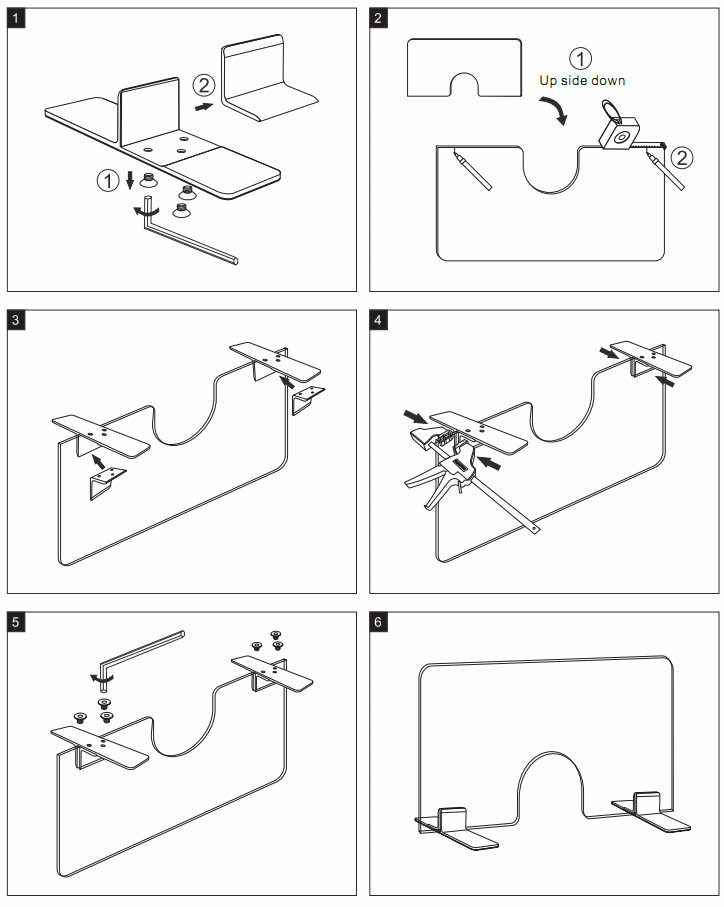 1

②

①

2

①

Up side down

②

3

4

5

6