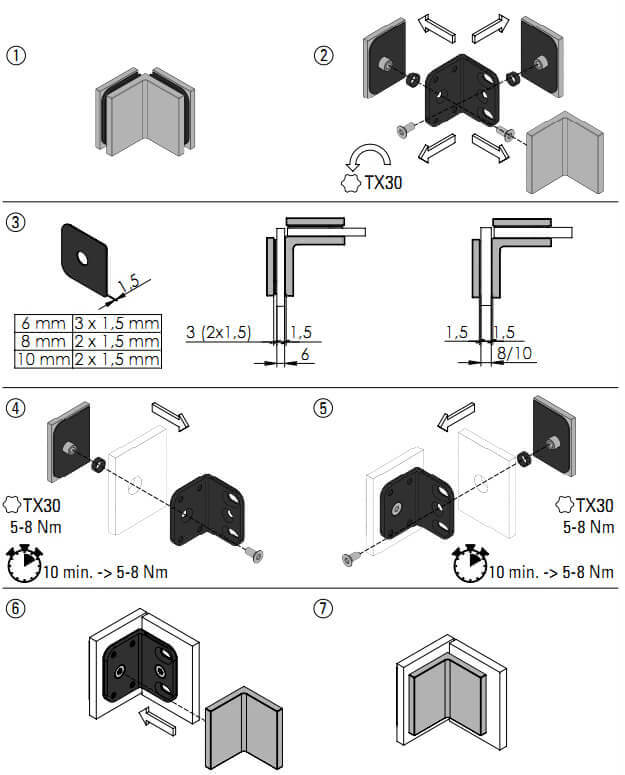 ①

②

TX30

③

1,5

| 6 mm | 3 x 1,5 mm |
|---|---|
| 8 mm | 2 x 1,5 mm |
| 10 mm | 2 x 1,5 mm |

3 (2x1,5) 1,5

6

1,5 1,5

8/10

④

TX30
5-8 Nm

10 min. -> 5-8 Nm

⑤

TX30
5-8 Nm

10 min. -> 5-8 Nm

⑥

⑦