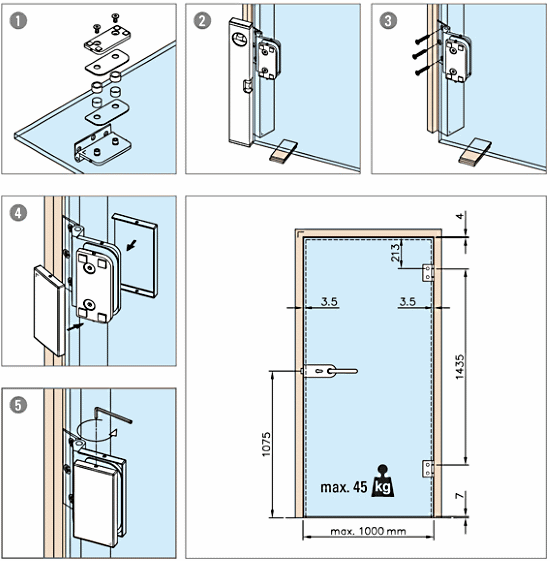 1

2

3

4

5

4

213

3.5

3.5

1435

1075

max. 45 kg

7

max. 1000 mm