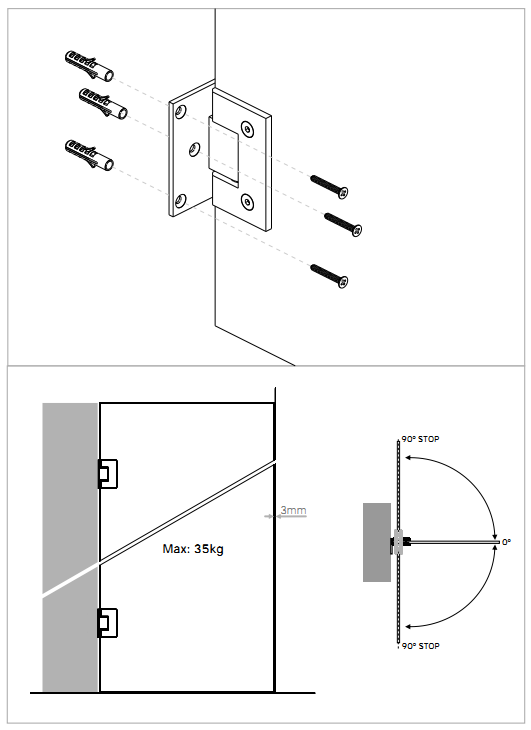 3mm

Max: 35kg

90° STOP

0°

90° STOP