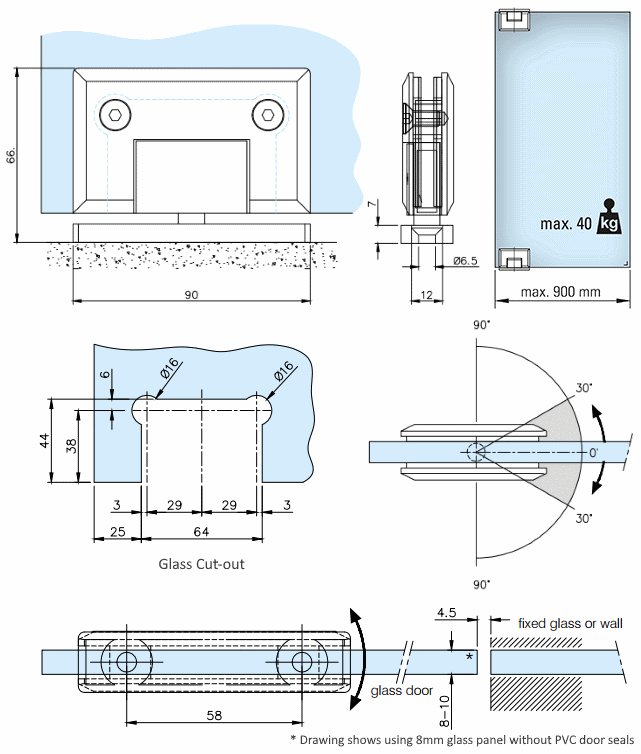 66.

90

7

Ø6.5

12

max. 40 kg

max. 900 mm

6

Ø16

Ø16

44

38

3

29

29

3

25

64

Glass Cut-out

90°

30°

0°

30°

90°

4.5

fixed glass or wall

*

glass door

8–10

58

* Drawing shows using 8mm glass panel without PVC door seals